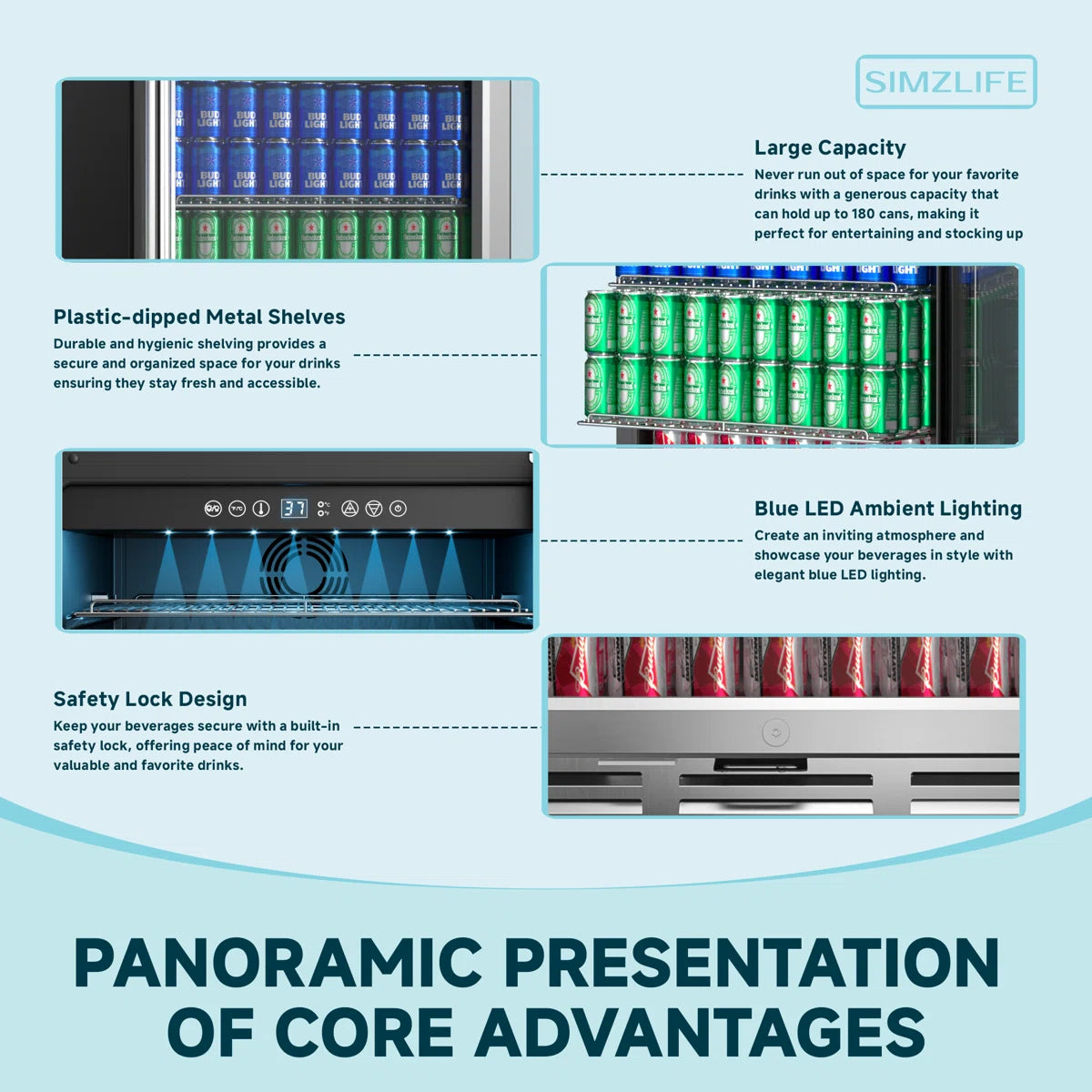 SIMZLIFE

Large Capacity
Never run out of space for your favorite drinks with a generous capacity that can hold up to 180 cans, making it perfect for entertaining and stocking up

Plastic-dipped Metal Shelves
Durable and hygienic shelving provides a secure and organized space for your drinks ensuring they stay fresh and accessible.

37

Blue LED Ambient Lighting
Create an inviting atmosphere and showcase your beverages in style with elegant blue LED lighting.

Safety Lock Design
Keep your beverages secure with a built-in safety lock, offering peace of mind for your valuable and favorite drinks.

PANORAMIC PRESENTATION OF CORE ADVANTAGES