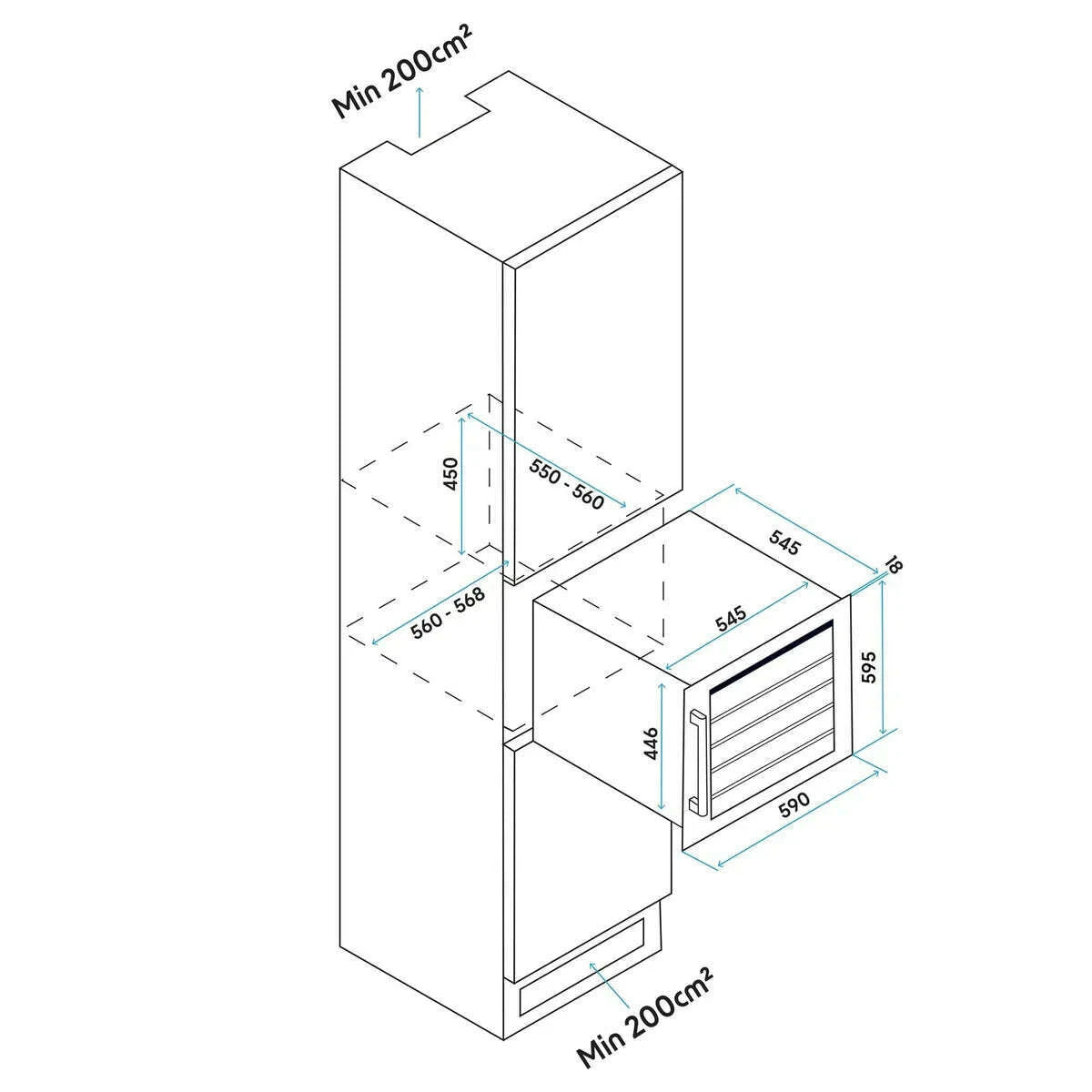 Min 200cm²

450

550 - 560

560 - 568

545

18

545

595

446

590

Min 200cm²