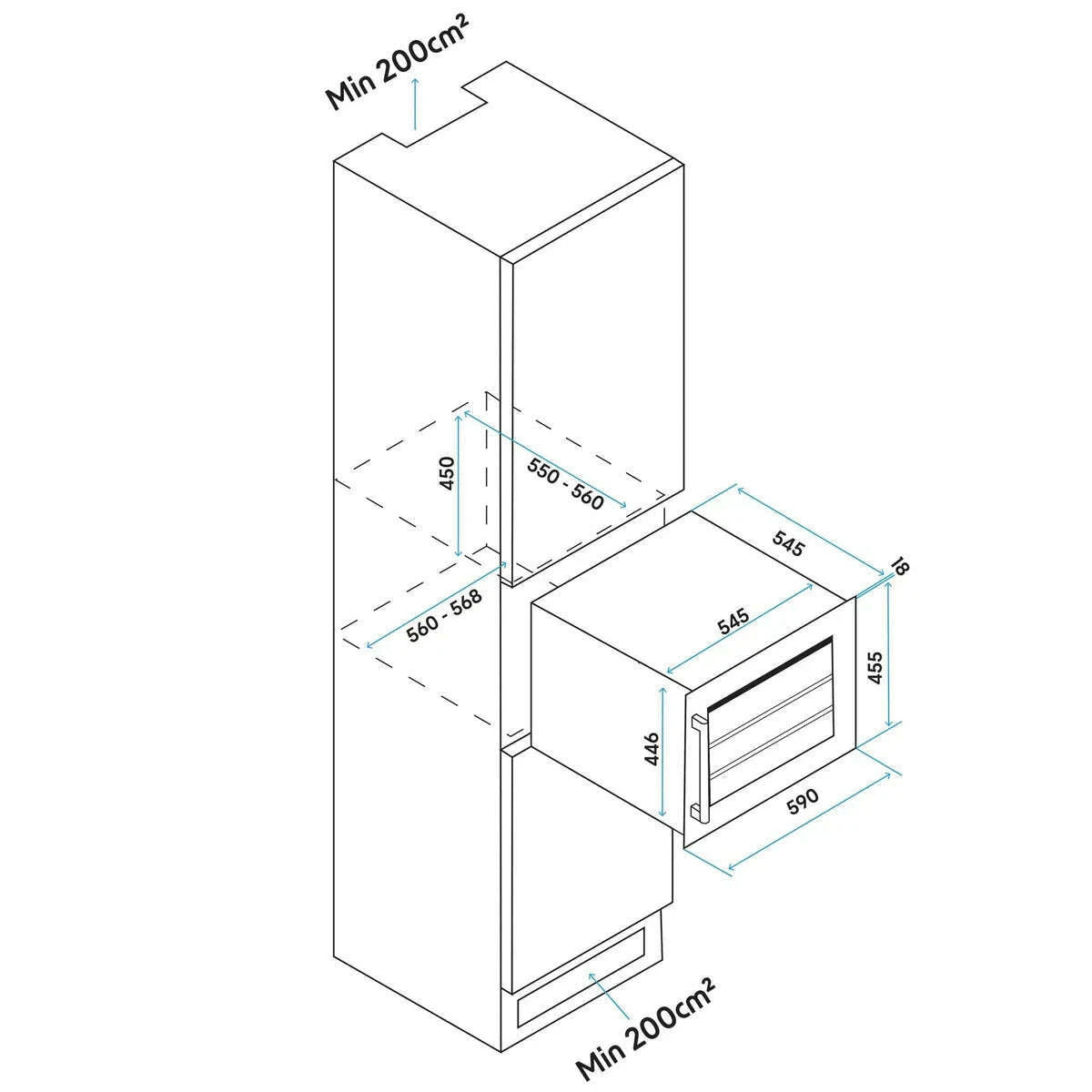 Min 200cm²

450

550 - 560

560 - 568

545

18

545

455

446

590

Min 200cm²