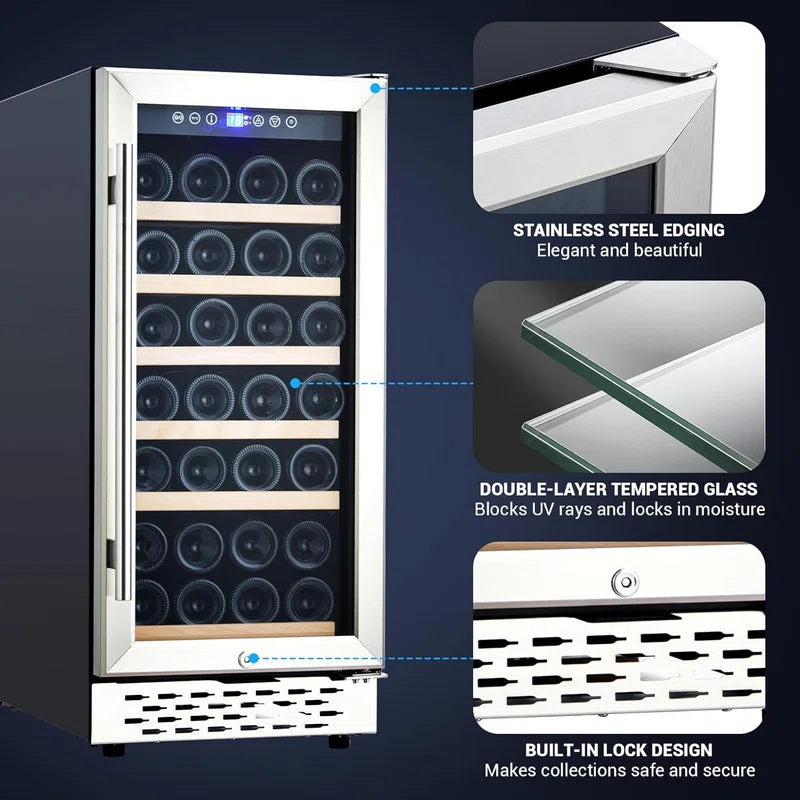 STAINLESS STEEL EDGING
Elegant and beautiful

DOUBLE-LAYER TEMPERED GLASS
Blocks UV rays and locks in moisture

BUILT-IN LOCK DESIGN
Makes collections safe and secure